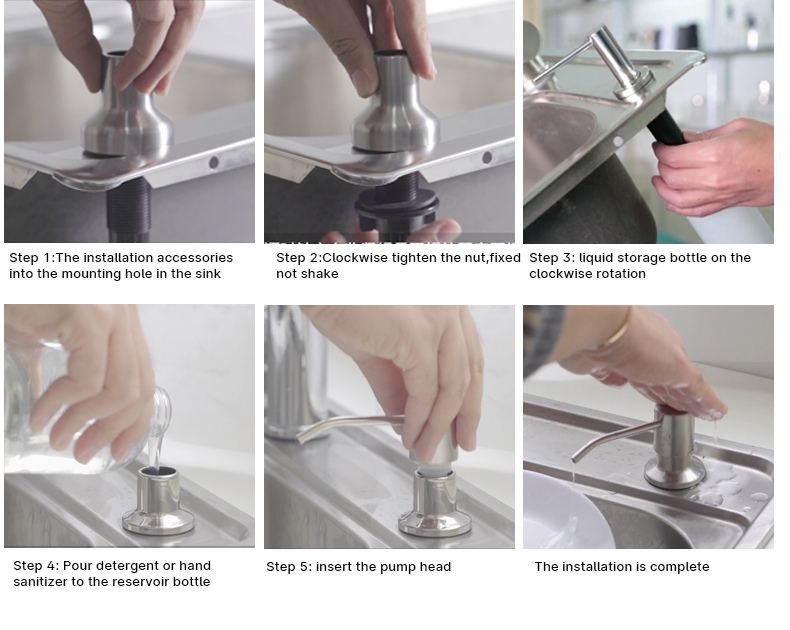 Step 1:The installation accessories into the mounting hole in the sink

Step 2:Clockwise tighten the nut,fixed not shake

Step 3: liquid storage bottle on the clockwise rotation

Step 4: Pour detergent or hand sanitizer to the reservoir bottle

Step 5: insert the pump head

The installation is complete